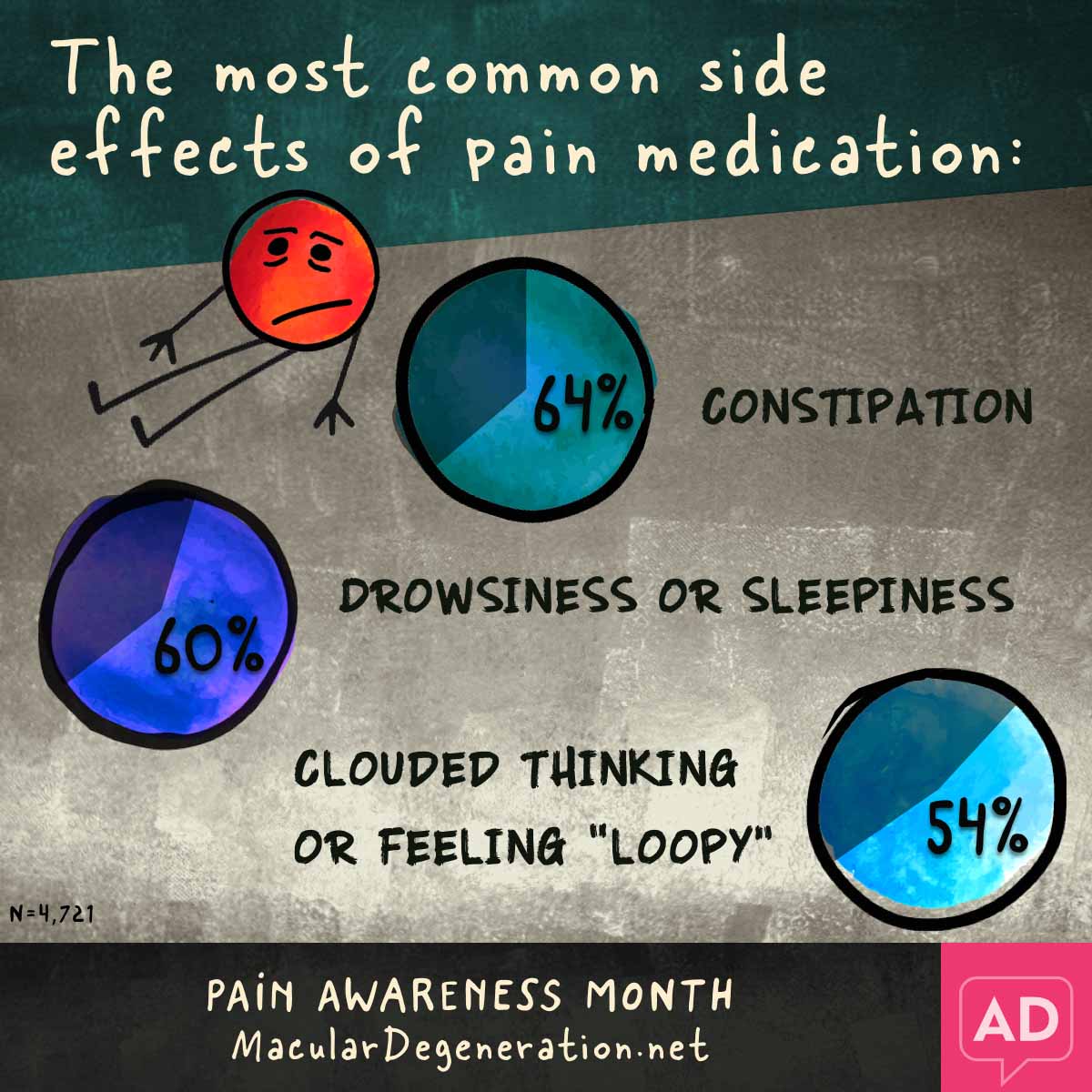 The most common side effects of pain medication:

64% CONSTIPATION

60% DROWSINESS OR SLEEPINESS

CLOUDED THINKING OR FEELING "LOOPY" 54%

N=4,721

PAIN AWARENESS MONTH
MacularDegeneration.net

AD