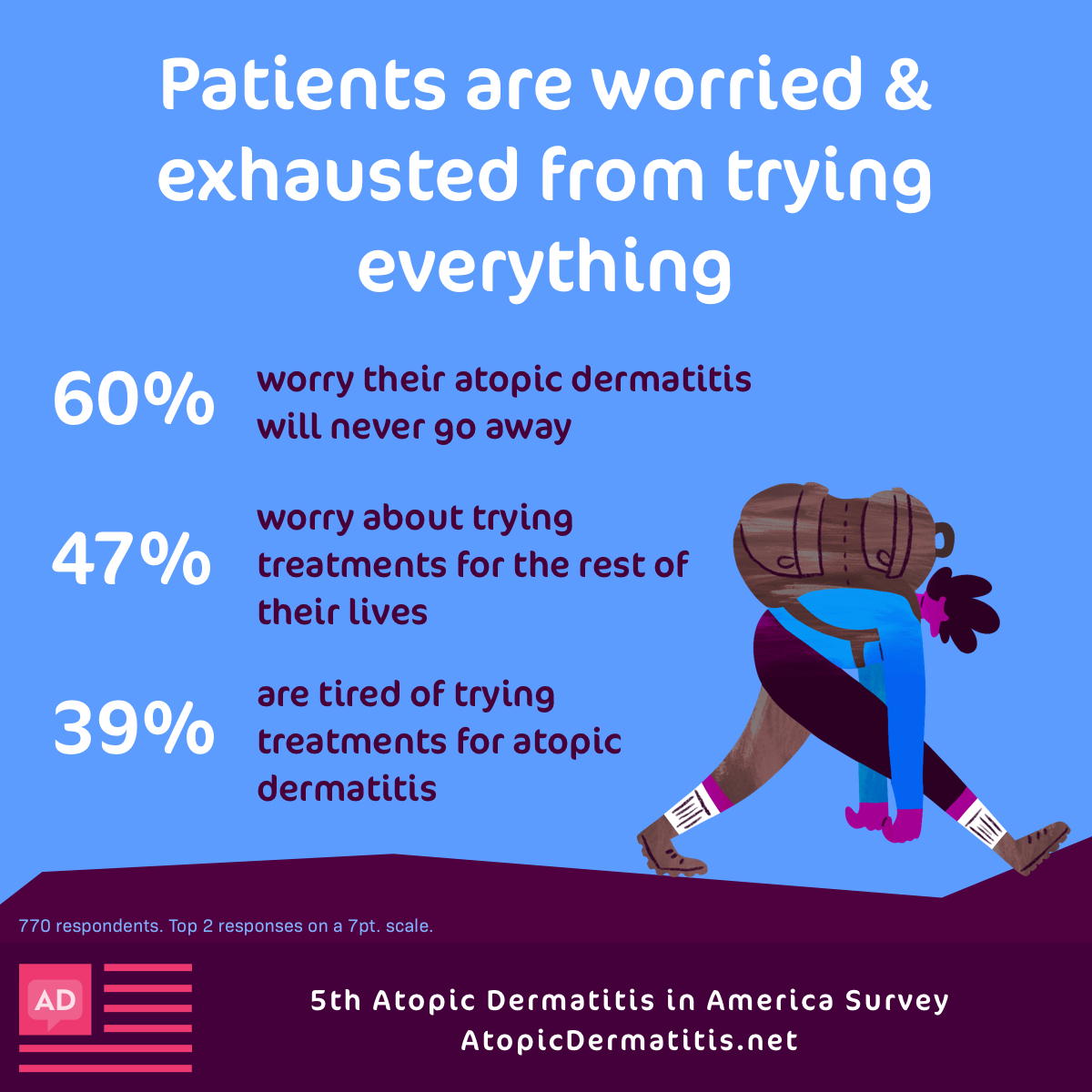 Patients are worried & exhausted from trying everything

60% worry their atopic dermatitis will never go away

47% worry about trying treatments for the rest of their lives

39% are tired of trying treatments for atopic dermatitis

770 respondents. Top 2 responses on a 7pt. scale.

AD

5th Atopic Dermatitis in America Survey
AtopicDermatitis.net